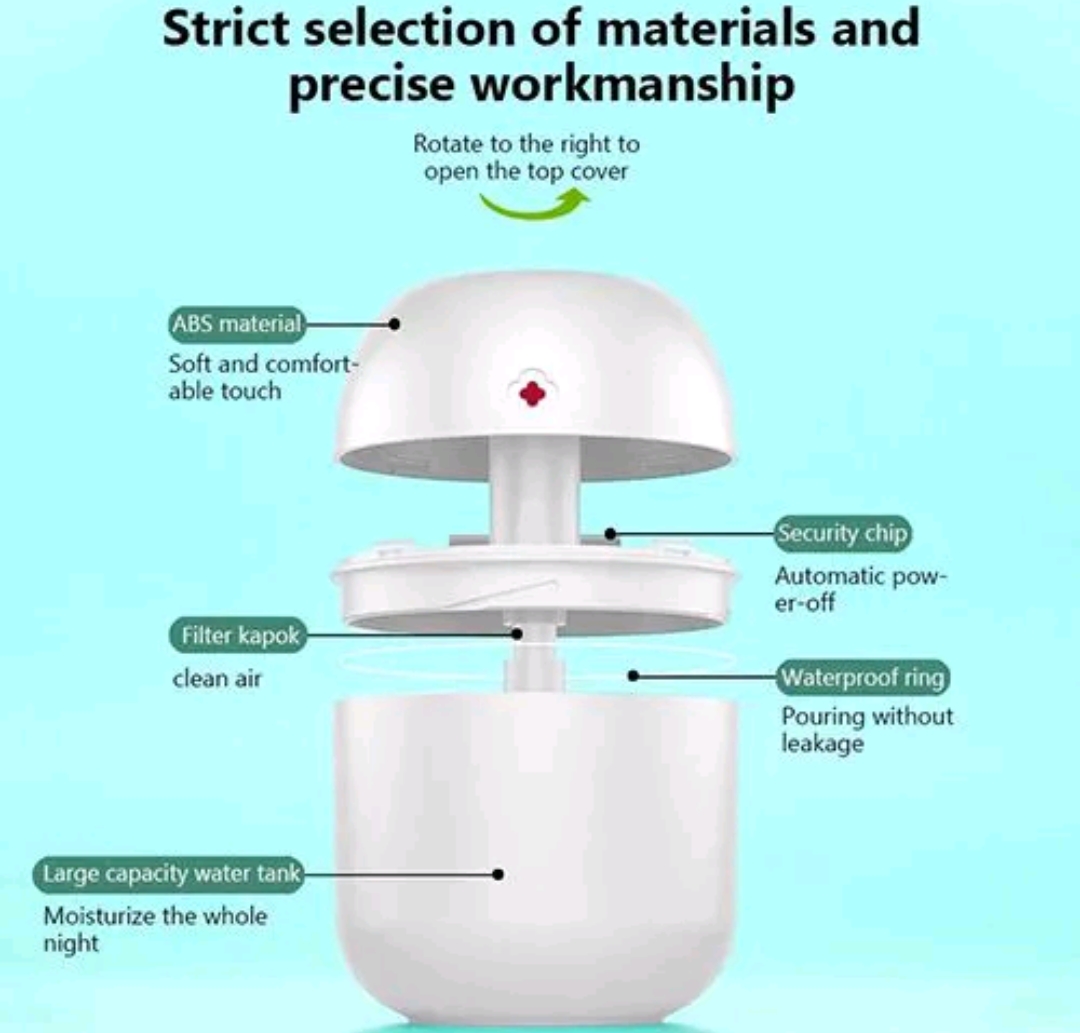 Strict selection of materials and precise workmanship

Rotate to the right to open the top cover

ABS material
Soft and comfortable touch

Security chip
Automatic power-off

Filter kapok
clean air

Waterproof ring
Pouring without leakage

Large capacity water tank
Moisturize the whole night